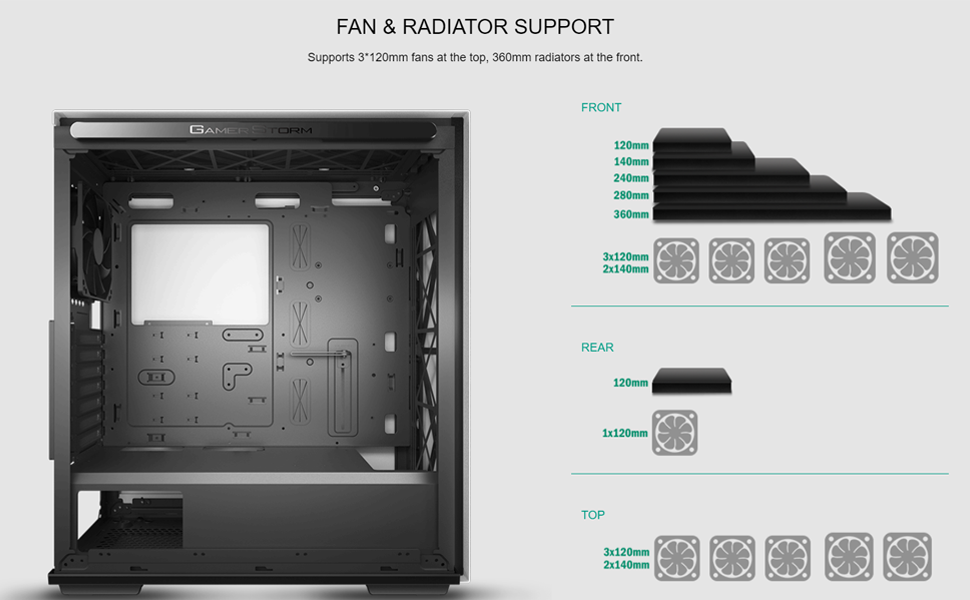 FAN & RADIATOR SUPPORT

Supports 3*120mm fans at the top, 360mm radiators at the front.

GAMER STORM

FRONT

120mm
140mm
240mm
280mm
360mm

3x120mm
2x140mm

REAR

120mm

1x120mm

TOP

3x120mm
2x140mm