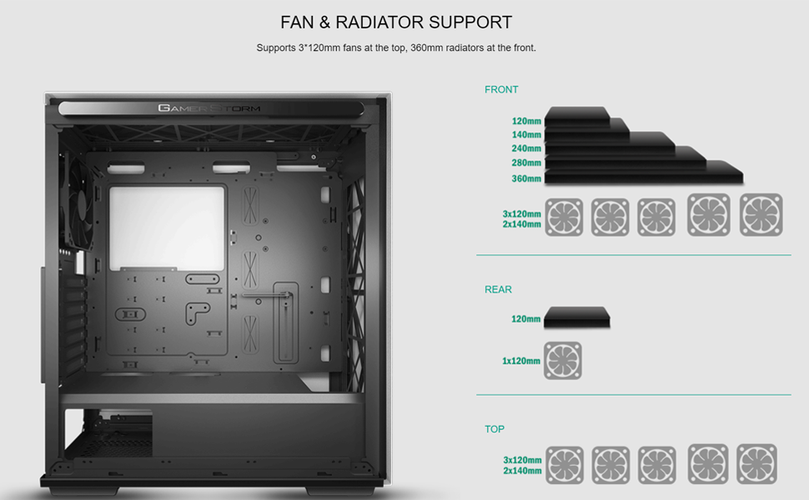 FAN & RADIATOR SUPPORT

Supports 3*120mm fans at the top, 360mm radiators at the front.

GAMER STORM

FRONT

120mm
140mm
240mm
280mm
360mm

3x120mm
2x140mm

REAR

120mm

1x120mm

TOP

3x120mm
2x140mm